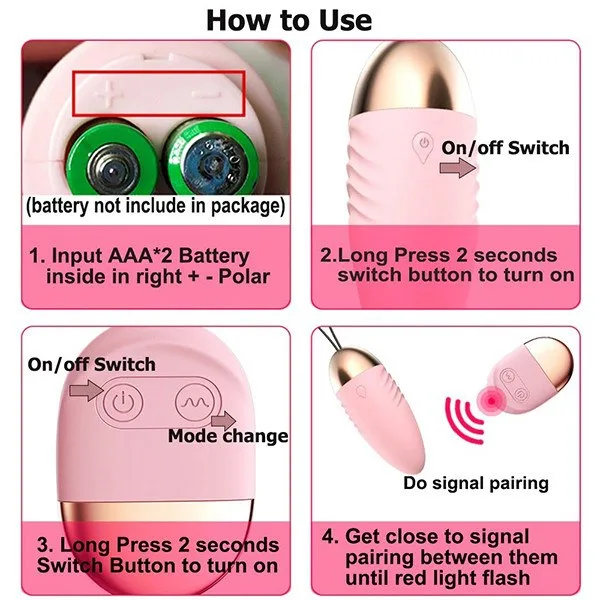 How to Use

(battery not include in package)

1. Input AAA*2 Battery inside in right + - Polar

On/off Switch

2.Long Press 2 seconds switch button to turn on

On/off Switch

Mode change

3. Long Press 2 seconds Switch Button to turn on

Do signal pairing

4. Get close to signal pairing between them until red light flash