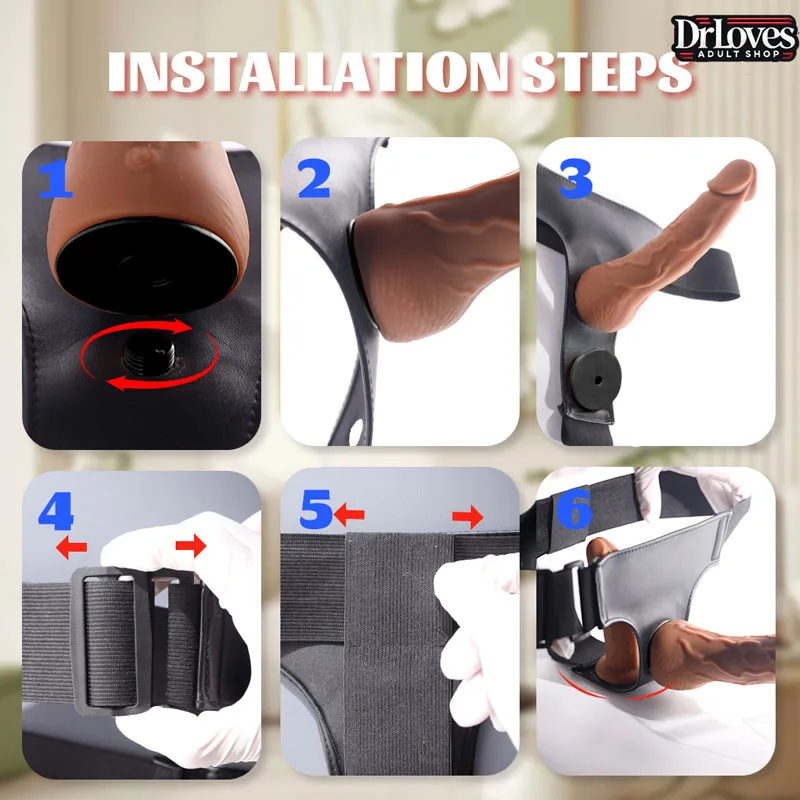 DrLoves
ADULT SHOP

INSTALLATION STEPS

1

2

3

4

5

6